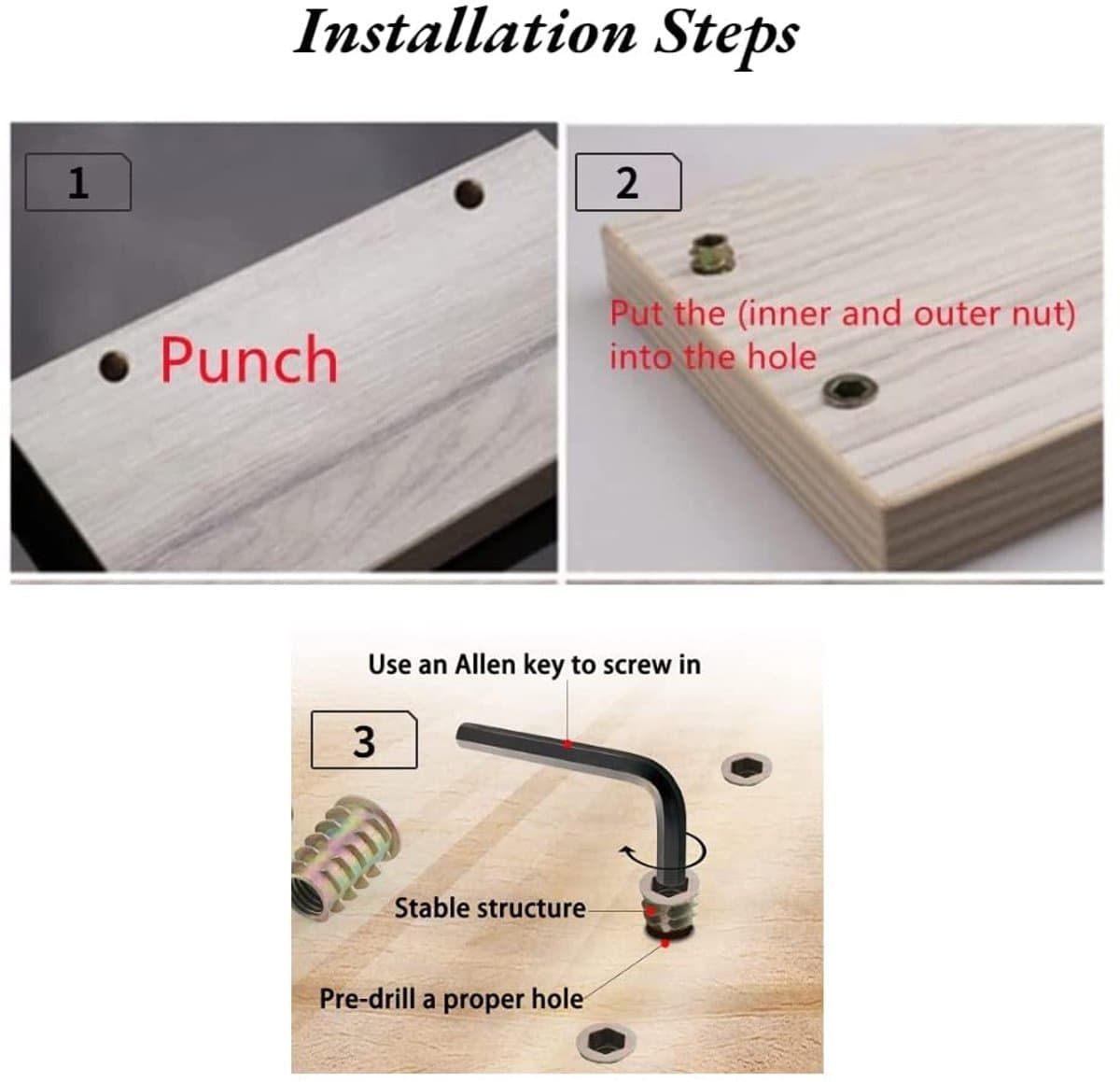 Installation Steps

1

Punch

2

Put the (inner and outer nut) into the hole

Use an Allen key to screw in

3

Stable structure

Pre-drill a proper hole