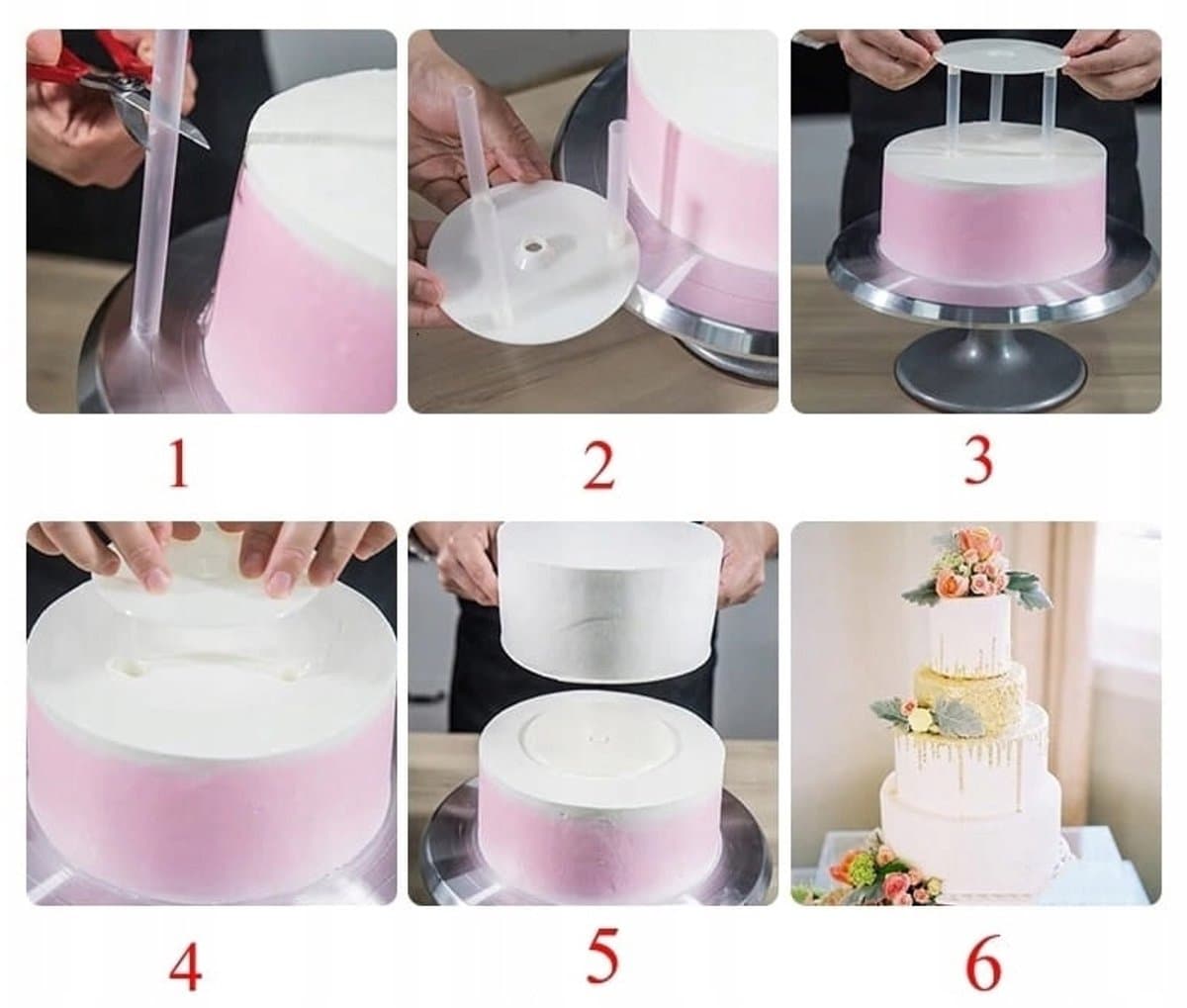 1

2

3

4

5

6